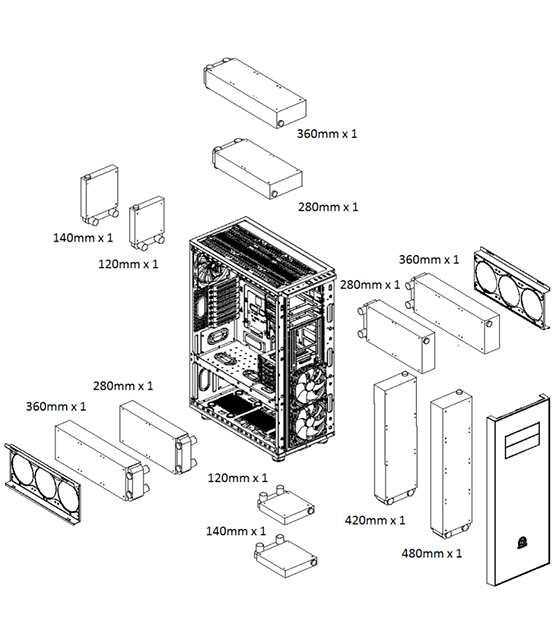 360mm x 1

280mm x 1

140mm x 1

120mm x 1

360mm x 1

280mm x 1

280mm x 1

360mm x 1

120mm x 1

140mm x 1

420mm x 1

480mm x 1